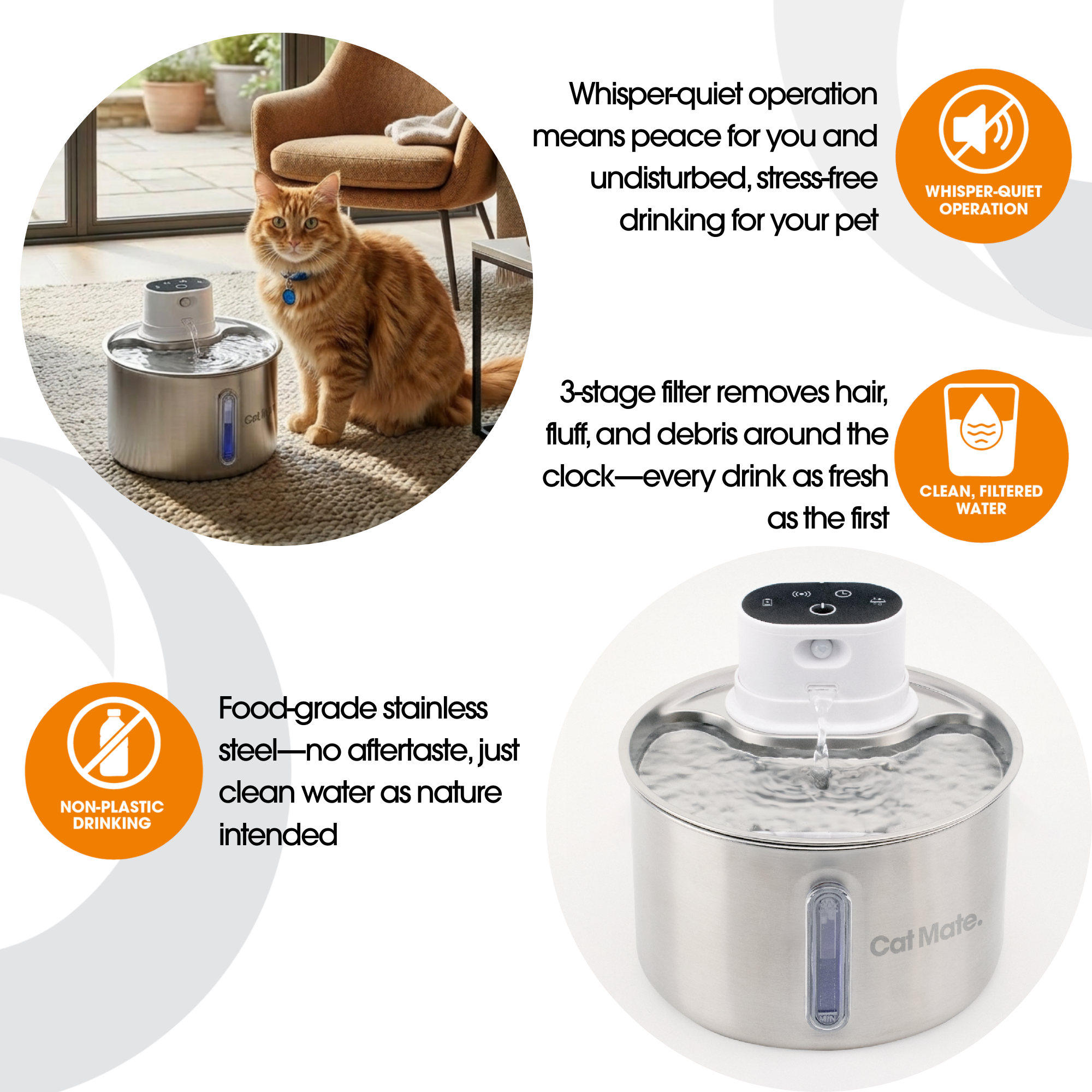 Whisper-quiet operation means peace for you and undisturbed, stress-free drinking for your pet

WHISPER-QUIET OPERATION

3-stage filter removes hair, fluff, and debris around the clock—every drink as fresh as the first

CLEAN, FILTERED WATER

NON-PLASTIC DRINKING

Food-grade stainless steel—no aftertaste, just clean water as nature intended

Cat Mate.

MIN